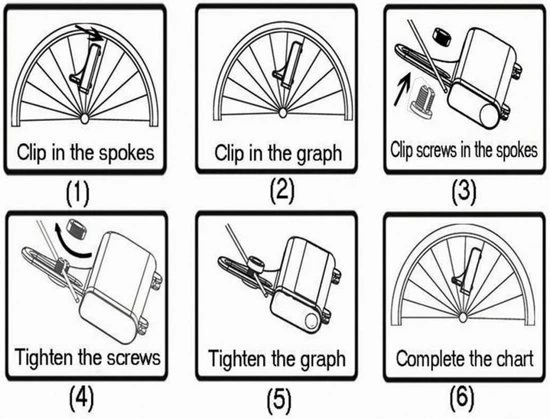 Clip in the spokes

(1)

Clip in the graph

(2)

Clip screws in the spokes

(3)

Tighten the screws

(4)

Tighten the graph

(5)

Complete the chart

(6)