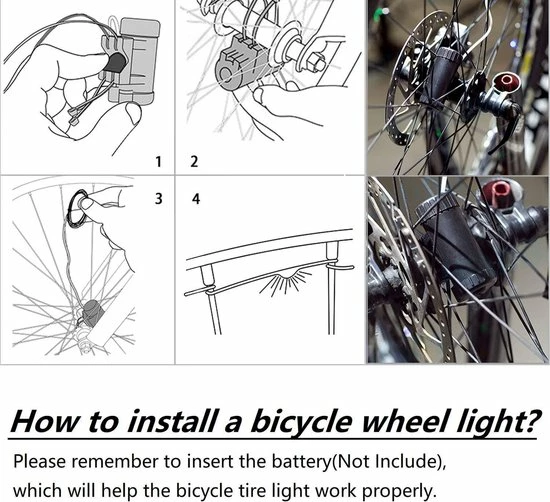 1 2

3 4

How to install a bicycle wheel light?

Please remember to insert the battery(Not Include), which will help the bicycle tire light work properly.