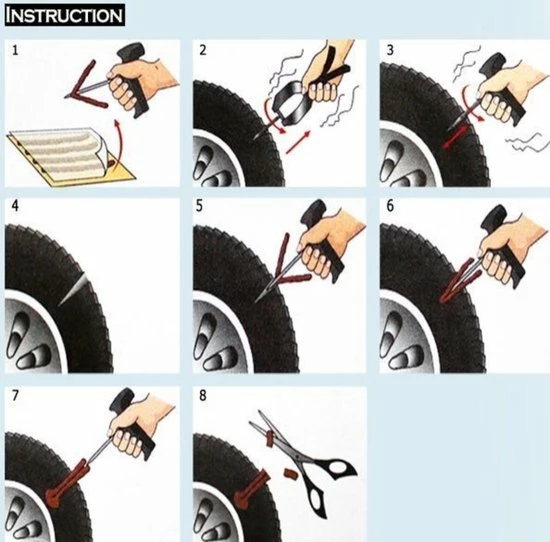 INSTRUCTION

1

2

3

4

5

6

7

8