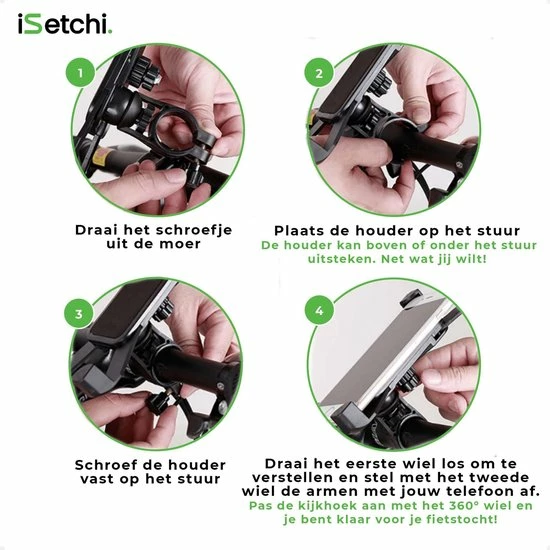 iSetchi.

1

Draai het schroefje uit de moer

2

Plaats de houder op het stuur

De houder kan boven of onder het stuur uitsteken. Net wat jij wilt!

3

Schroef de houder vast op het stuur

4

Draai het eerste wiel los om te verstellen en stel met het tweede wiel de armen met jouw telefoon af.

Pas de kijkhoek aan met het 360° wiel en je bent klaar voor je fietstocht!