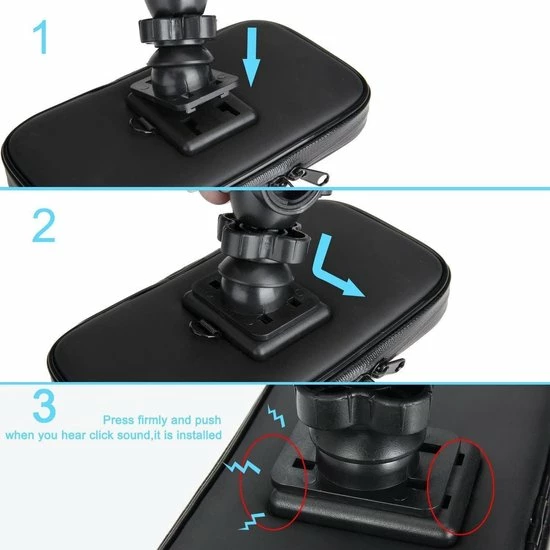 1

2

3

Press firmly and push when you hear click sound,it is installed