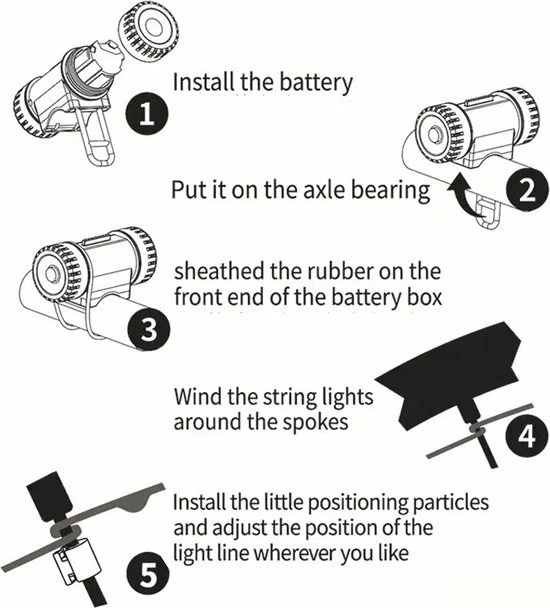 Install the battery

1

Put it on the axle bearing

2

sheathed the rubber on the front end of the battery box

3

Wind the string lights around the spokes

4

Install the little positioning particles and adjust the position of the light line wherever you like

5