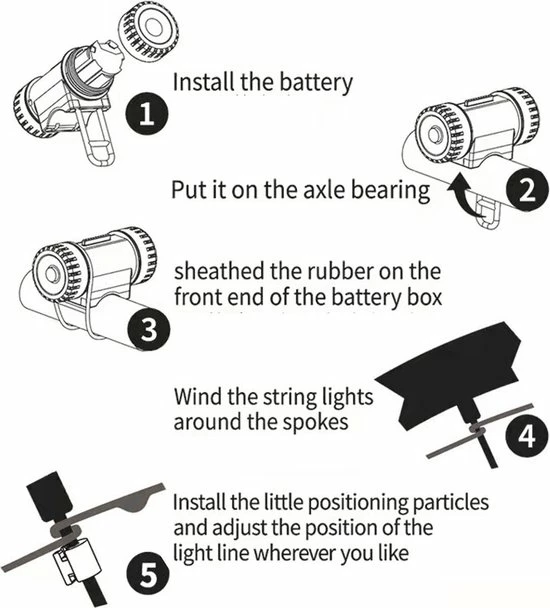 Install the battery

1

Put it on the axle bearing

2

sheathed the rubber on the front end of the battery box

3

Wind the string lights around the spokes

4

Install the little positioning particles and adjust the position of the light line wherever you like

5