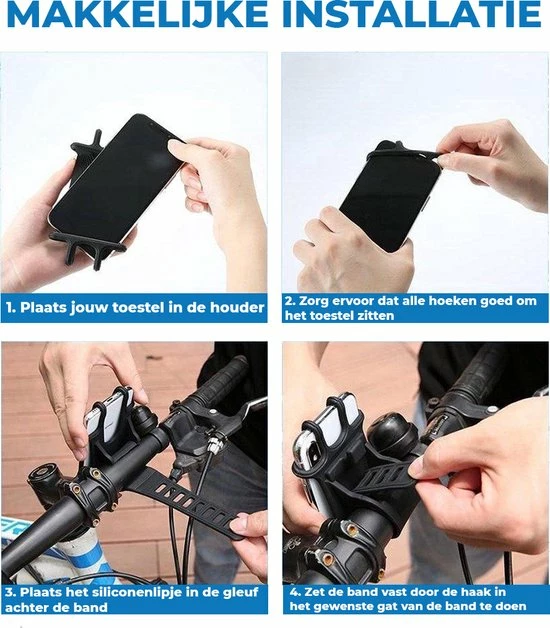 MAKKELIJKE INSTALLATIE

1. Plaats jouw toestel in de houder

2. Zorg ervoor dat alle hoeken goed om het toestel zitten

3. Plaats het siliconenlipje in de gleuf achter de band

4. Zet de band vast door de haak in het gewenste gat van de band te doen